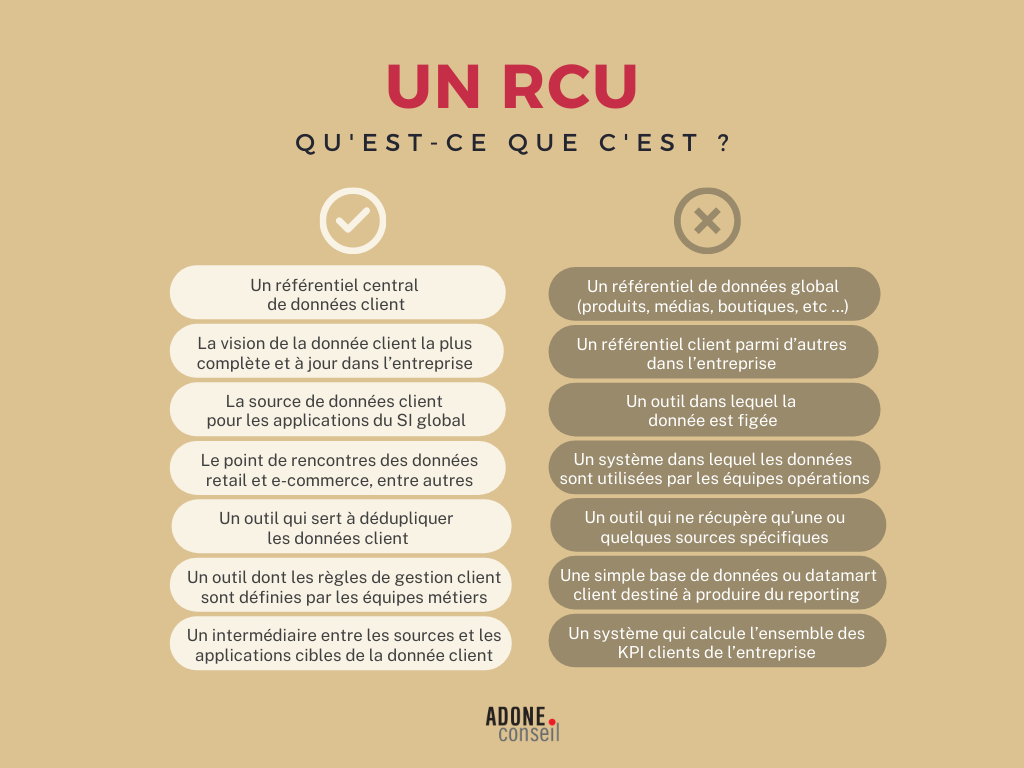 UN RCU

QU'EST-CE QUE C'EST ?

Un référentiel central de données client

La vision de la donnée client la plus complète et à jour dans l'entreprise

La source de données client pour les applications du SI global

Le point de rencontres des données retail et e-commerce, entre autres

Un outil qui sert à dédupliquer les données client

Un outil dont les règles de gestion client sont définies par les équipes métiers

Un intermédiaire entre les sources et les applications cibles de la donnée client

Un référentiel de données global (produits, médias, boutiques, etc ...)

Un référentiel client parmi d'autres dans l'entreprise

Un outil dans lequel la donnée est figée

Un système dans lequel les données sont utilisées par les équipes opérations

Un outil qui ne récupère qu'une ou quelques sources spécifiques

Une simple base de données ou datamart client destiné à produire du reporting

Un système qui calcule l'ensemble des KPI clients de l'entreprise

ADONE.
conseil